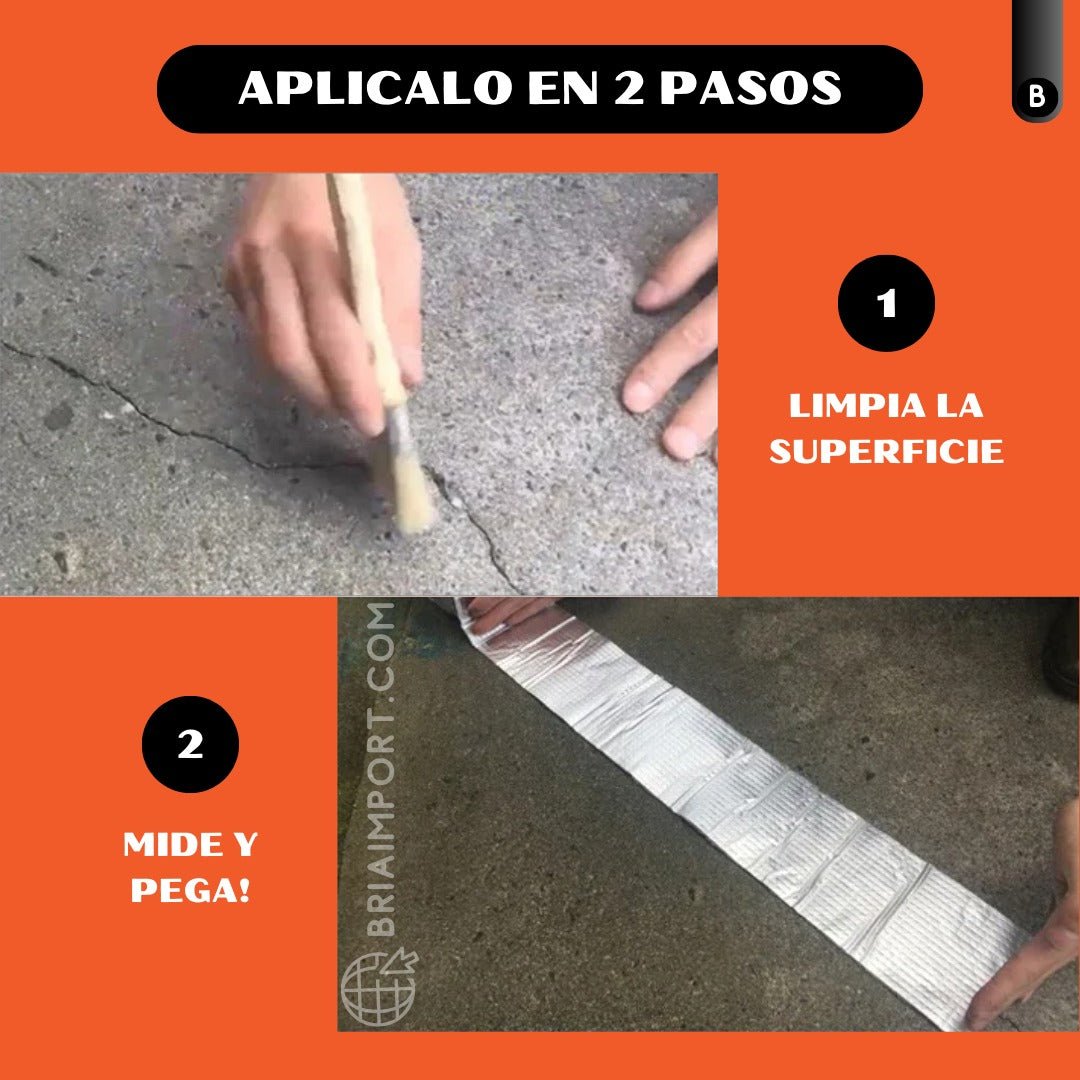 APLICALO EN 2 PASOS

B

1

LIMPIA LA SUPERFICIE

BRIAIMPORT.COM

2

MIDE Y PEGA!