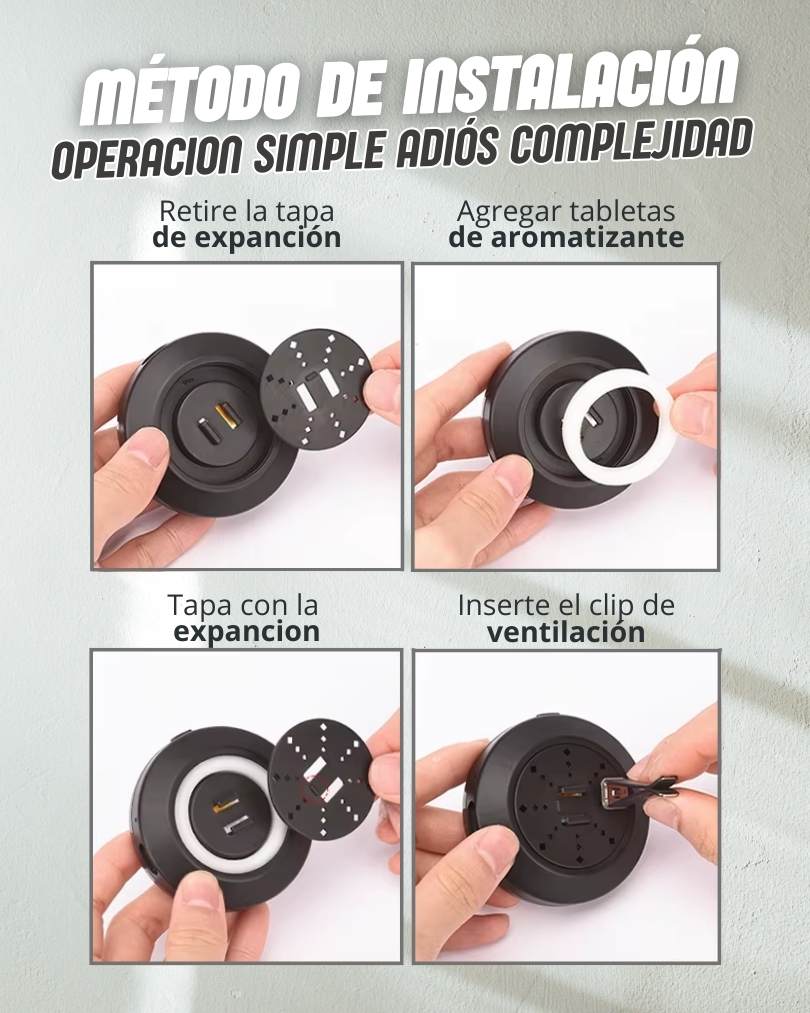 MÉTODO DE INSTALACIÓN
OPERACION SIMPLE ADIÓS COMPLEJIDAD

Retire la tapa
de expanción

Agregar tabletas
de aromatizante

Tapa con la
expancion

Inserte el clip de
ventilación